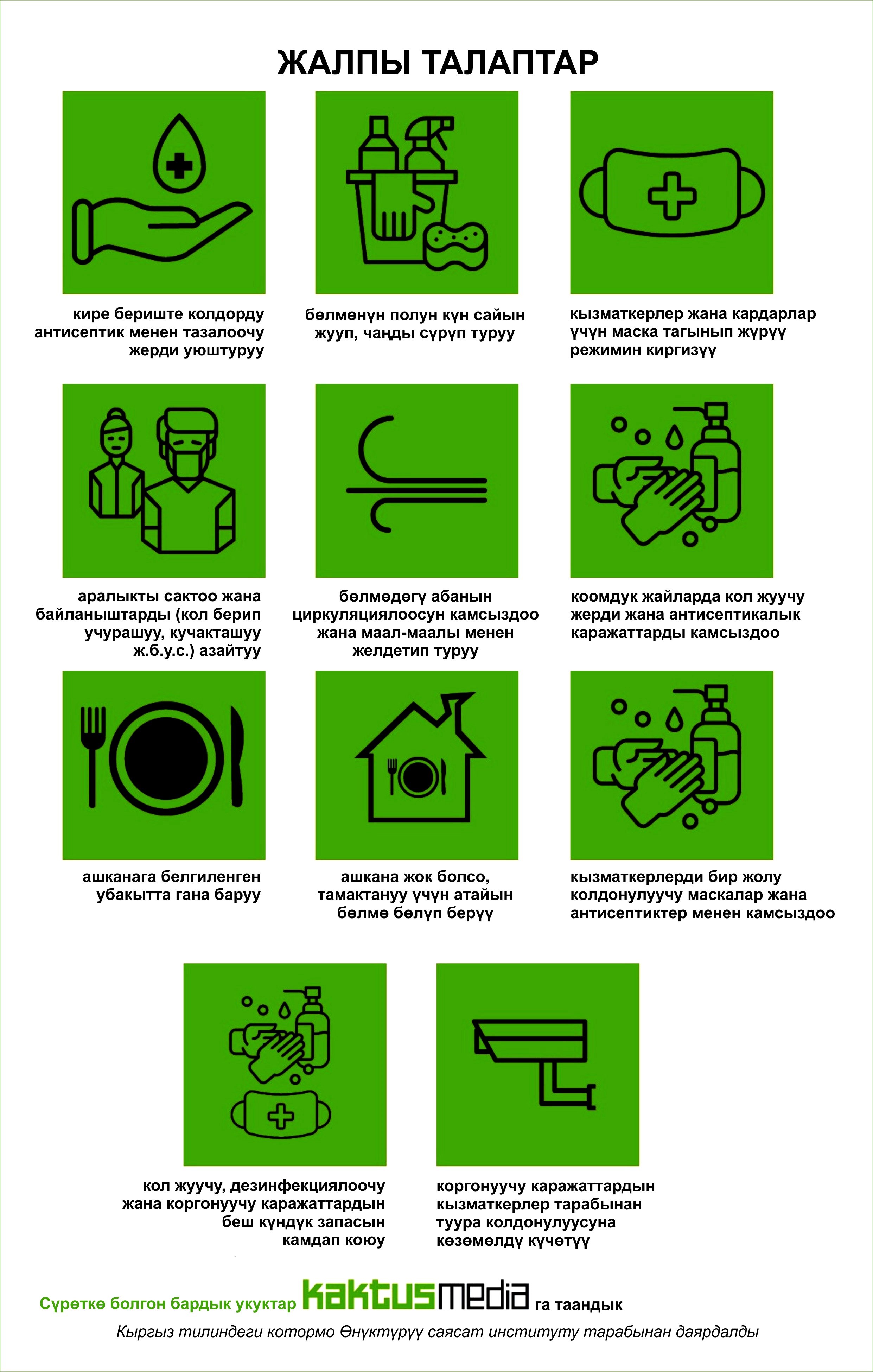 ЖАЛПЫ ТАЛАПТАР

кире бериште колдорду антисептик менен тазалоочу жерди уюштуруу

бөлмөнүн полун күн сайын жууп, чаңды сүрүп туруу

кызматкерлер жана кардарлар үчүн маска тагынып жүрүү режимин киргизүү

аралыкты сактоо жана байланыштарды (кол берип учурашуу, кучакташуу ж.б.у.с.) азайтуу

бөлмөдөгү абанын циркуляциялоосун камсыздоо жана маал-маалы менен желдетип туруу

коомдук жайларда кол жуучу жерди жана антисептикалык каражаттарды камсыздоо

ашканага белгиленген убакытта гана баруу

ашкана жок болсо, тамактануу үчүн атайын бөлмө бөлүп берүү

кызматкерлерди бир жолу колдонулуучу маскалар жана антисептиктер менен камсыздоо

кол жуучу, дезинфекциялоочу жана коргонуучу каражаттардын беш күндүк запасын камдап коюу

коргонуучу каражаттардын кызматкерлер тарабынан туура колдонулуусуна көзөмөлдү күчөтүү

Сүрөткө болгон бардык укуктар kaktusmedia га таандык
Кыргыз тилиндеги котормо Өнүктүрүү саясат институту тарабынан даярдалды